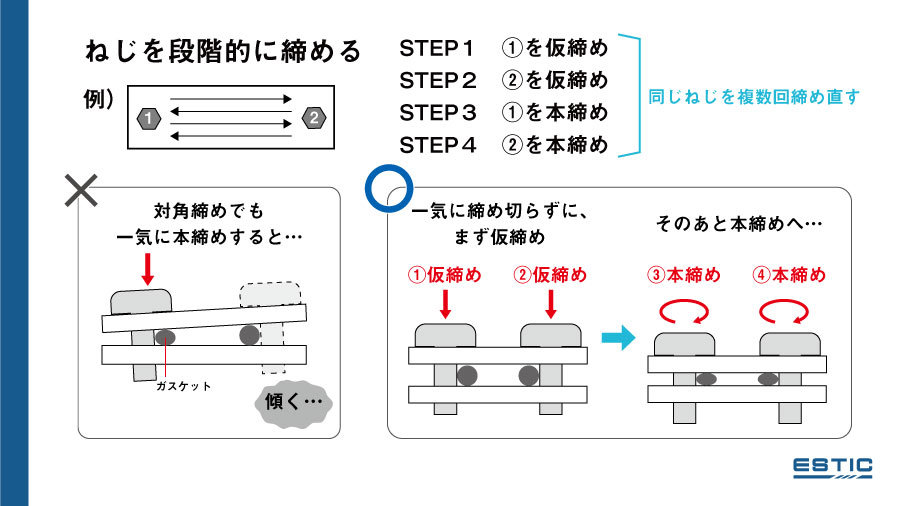 ねじを段階的に締める

例）

1

2

STEP１　①を仮締め
STEP２　②を仮締め
STEP３　①を本締め
STEP４　②を本締め

同じねじを複数回締め直す

対角締めでも
一気に本締めすると…

ガスケット

傾く…

一気に締め切らずに、
まず仮締め

①仮締め

②仮締め

そのあと本締めへ…

③本締め

④本締め

ESTIC