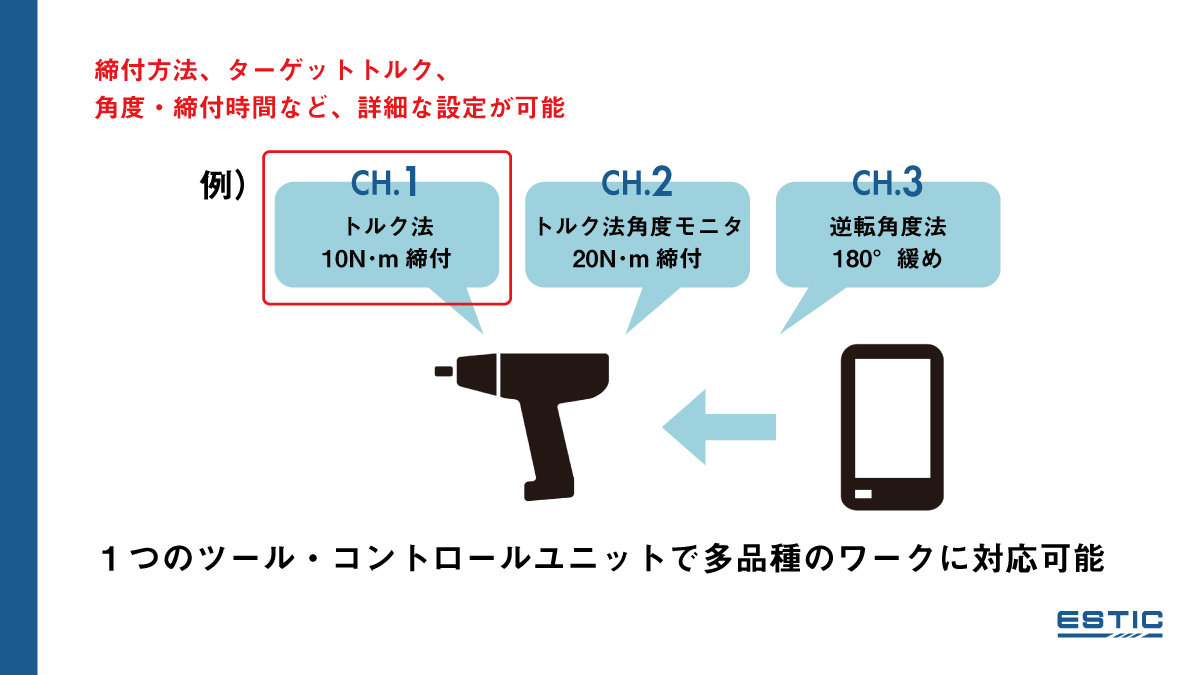 締付方法、ターゲットトルク、
角度・締付時間など、詳細な設定が可能

例）

CH.1
トルク法
10N·m 締付

CH.2
トルク法角度モニタ
20N·m 締付

CH.3
逆転角度法
180° 緩め

1つのツール・コントロールユニットで多品種のワークに対応可能

ESTIC