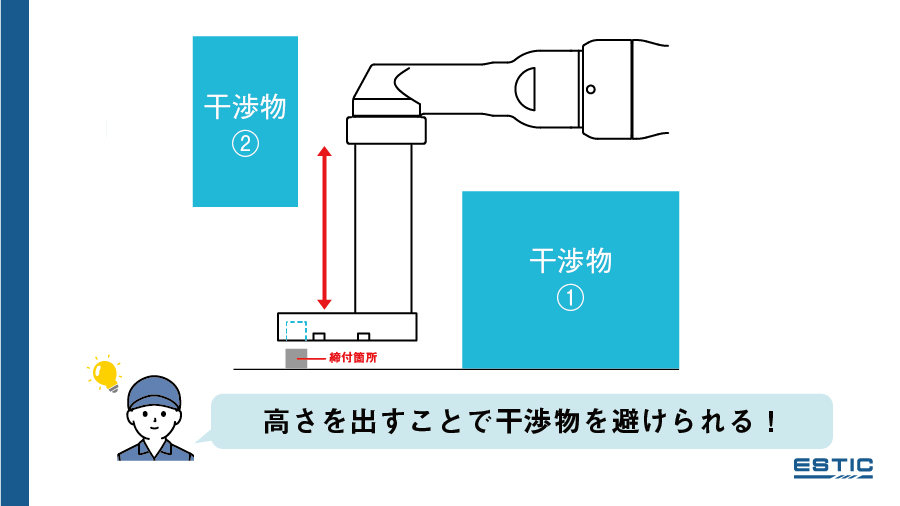 干渉物
②

干渉物
①

締付箇所

高さを出すことで干渉物を避けられる！

ESTIC