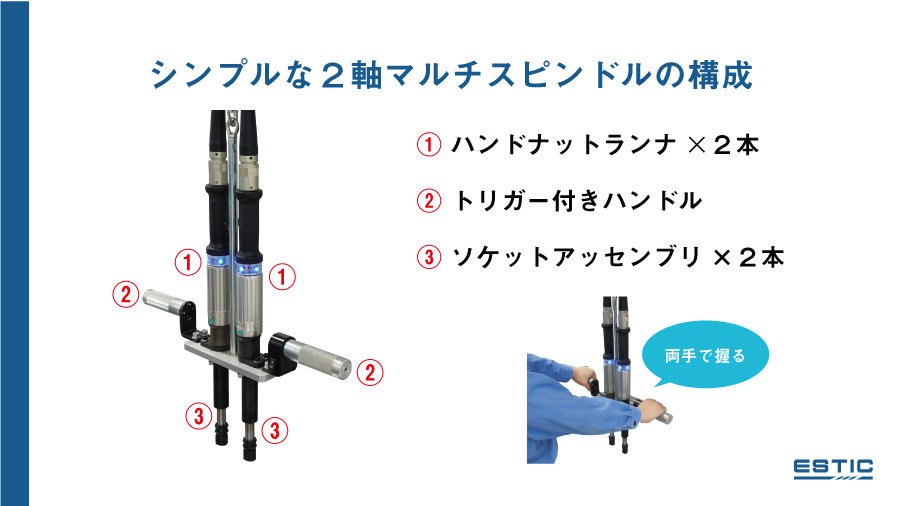 シンプルな２軸マルチスピンドルの構成

① ハンドナットランナ ×２本

② トリガー付きハンドル

③ ソケットアッセンブリ ×２本

①
①
②
②
③
③

両手で握る

ESTIC