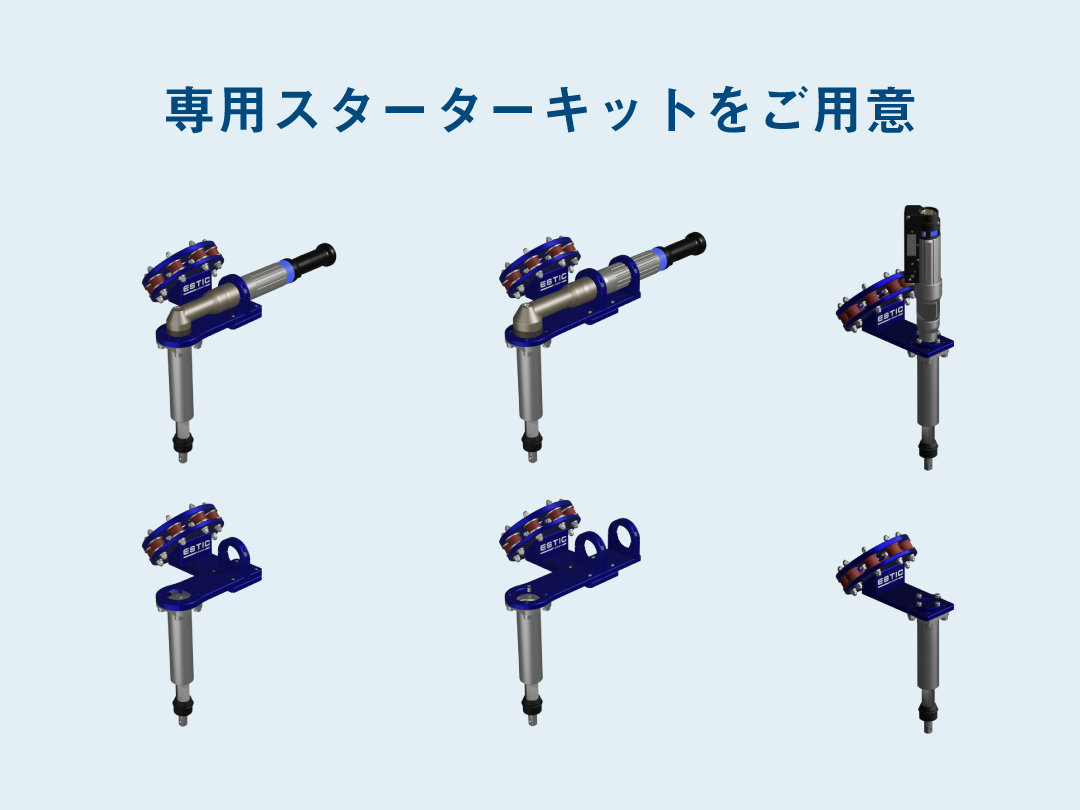 専用スターターキットをご用意

ESTIC

ESTIC

ESTIC

ESTIC

ESTIC

ESTIC